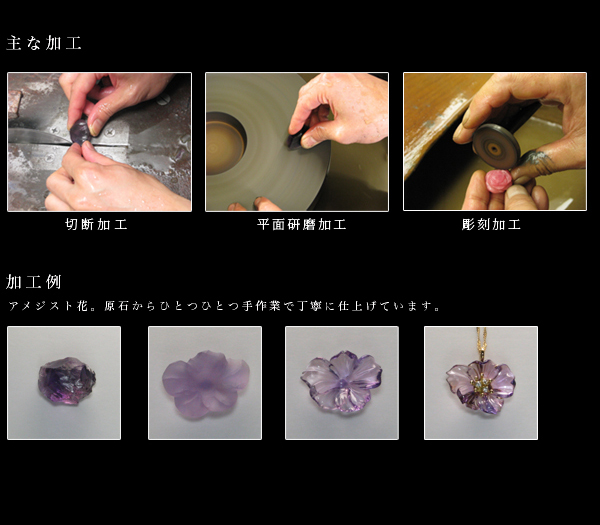 主な加工

切断加工

平面研磨加工

彫刻加工

加工例

アメジスト花。原石からひとつひとつ手作業で丁寧に仕上げています。